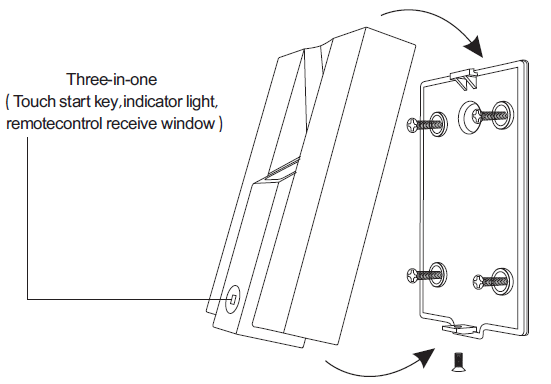 Three-in-one
( Touch start key,indicator light, remotecontrol receive window )